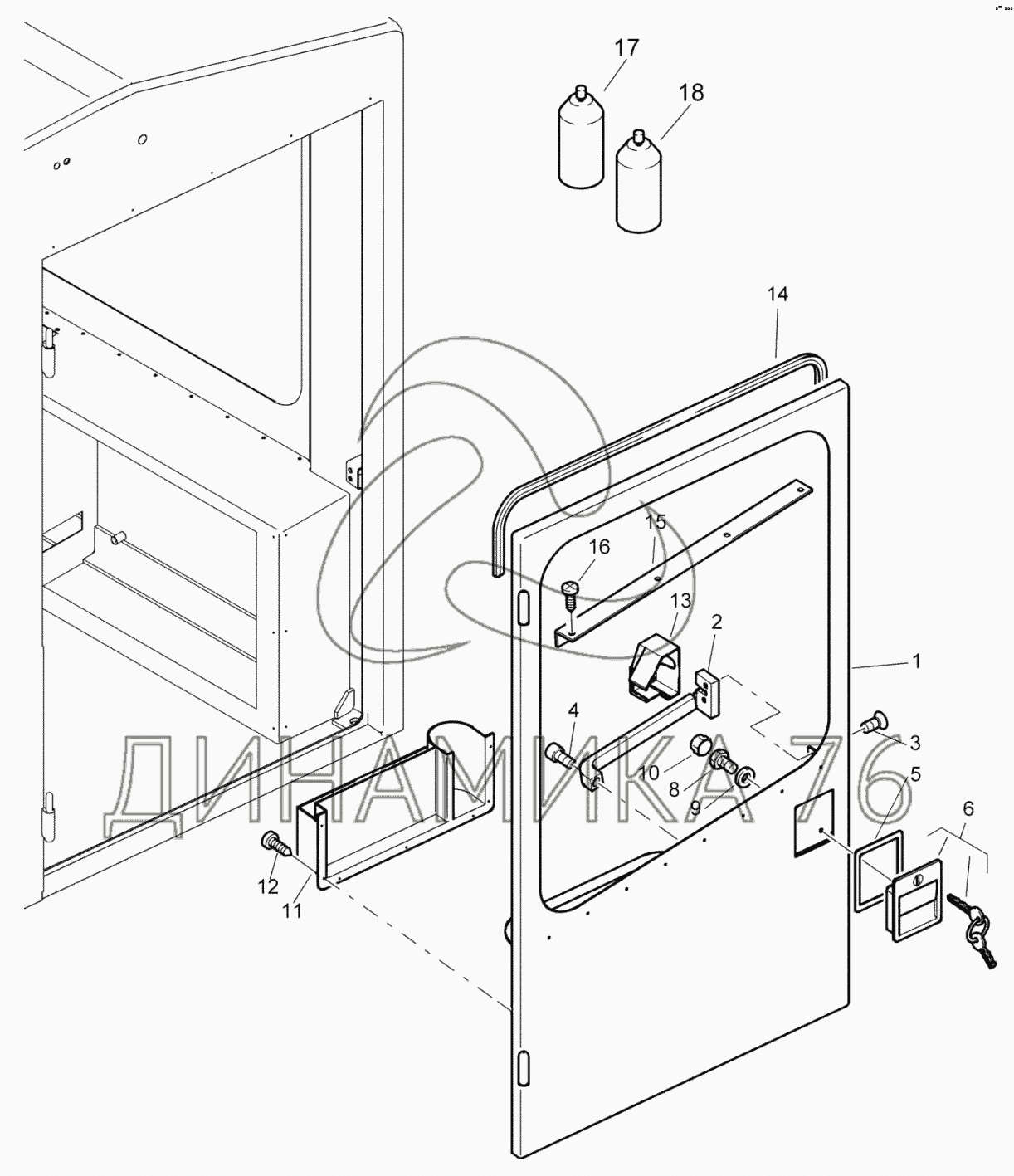 17
18
14
15
16
13
2
1
4
3
10
8
9
5
6
12
11
ДИНАМИКА 76