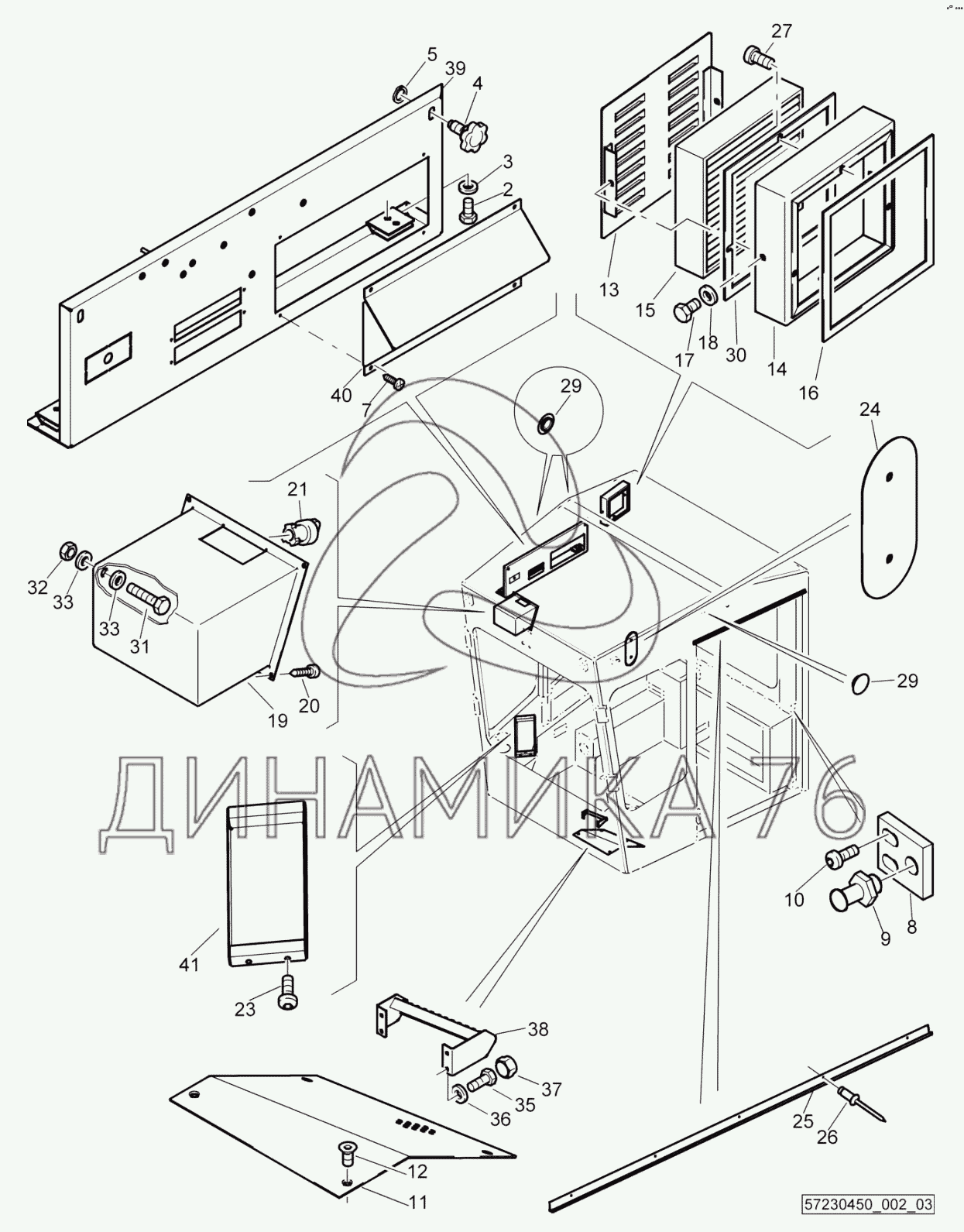 5
39
4
3
2
27
13
15
17
18
30
14
16
40
7
29
24
21
32
33
33
31
19
20
29
ДИНАМИКА 76
10
9
8
41
23
38
37
35
36
25
26
12
11
57230450_002_03