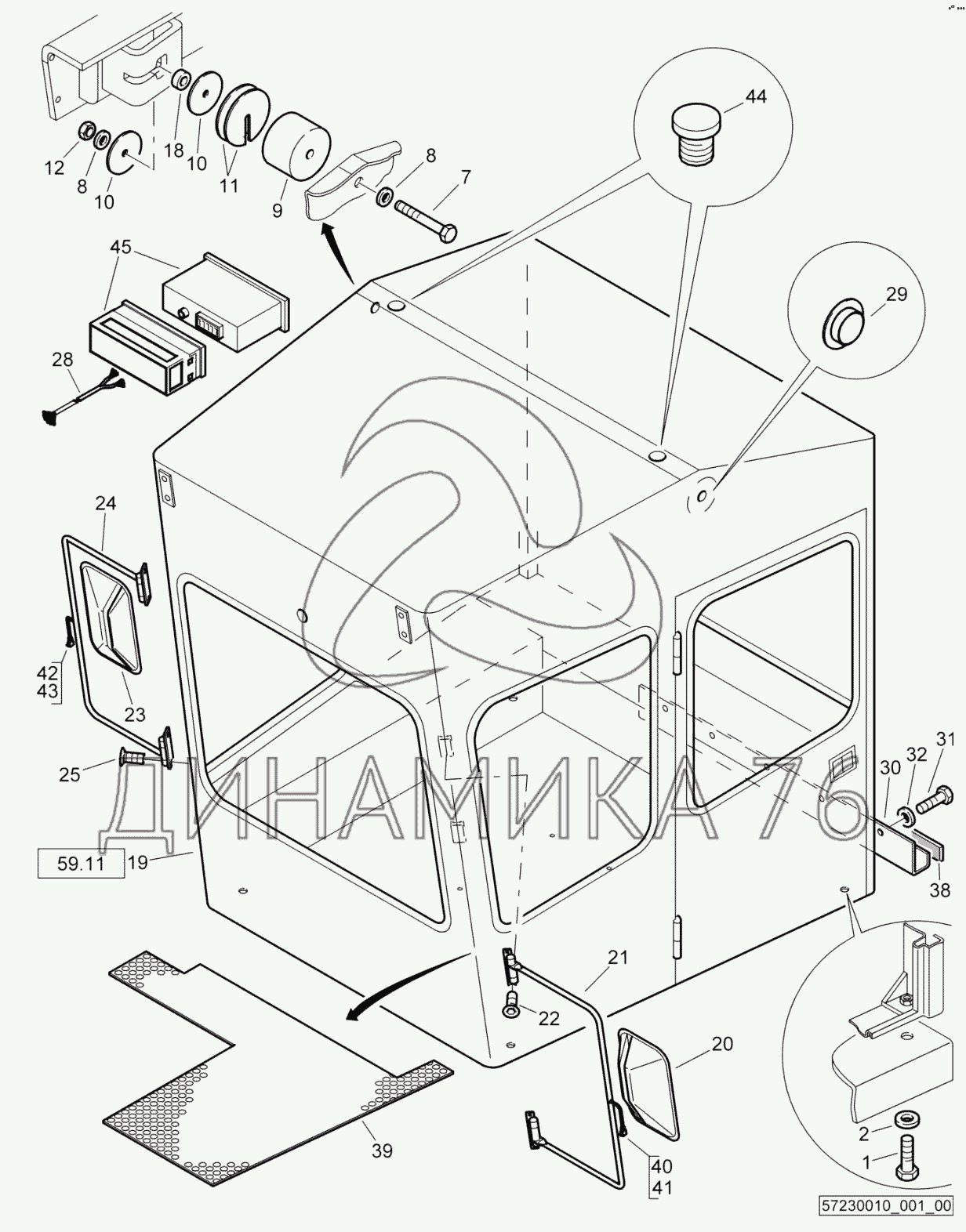 12
8
10
18
10
11
9
8
7
44
45
28
29
24
42
43
23
25
59.11
19
ДИНАМИКА 76
30
32
31
38
21
22
20
39
40
41
2
1
57230010_001_00