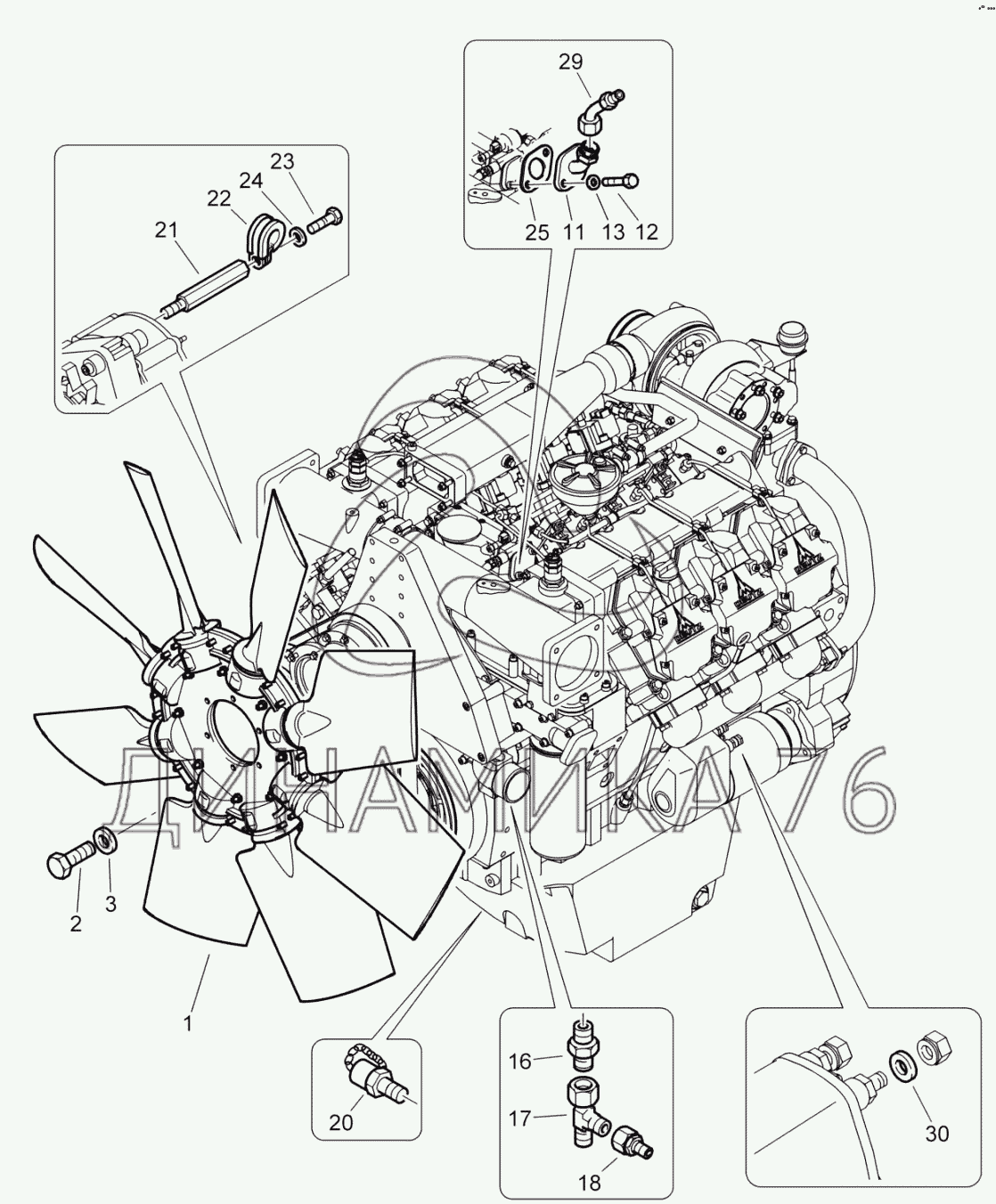 29
25 11 13 12
23
24
22
21
ДИНАМИКА 76
2
3
1
20
16
17
18
30