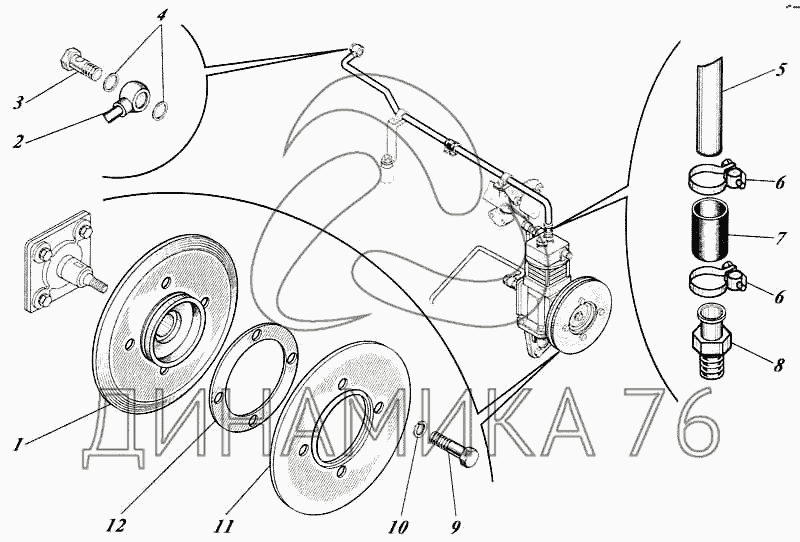 4
3
2
5
6
7
6
8
1
12
11
10
9
ДИНАМИКА 76