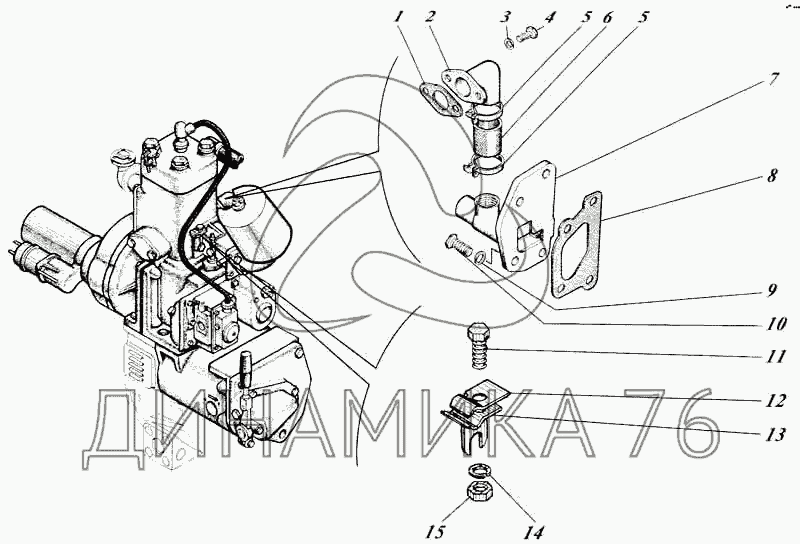 1 2 3 4 5 6 5

7

8

9

10

11

12

13

15 14

ДИНАМИКА 76