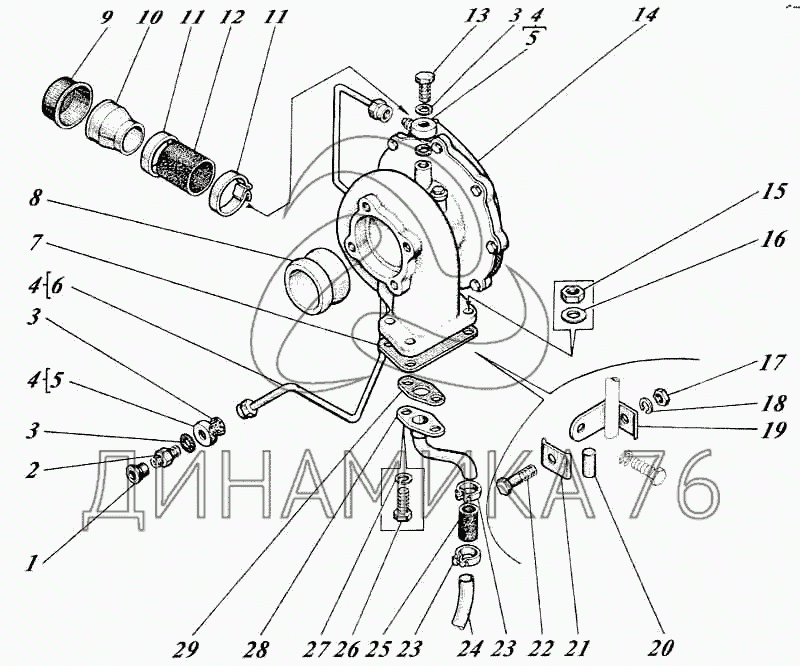 9 10 11 12 11

13 3 $\frac{4}{5}$

14

8

7

4{6

3

4{5

3

2

1

15

16

17

18

19

ДИНАМИКА 76

29 28 27 26 25 23 24 23 22 21 20