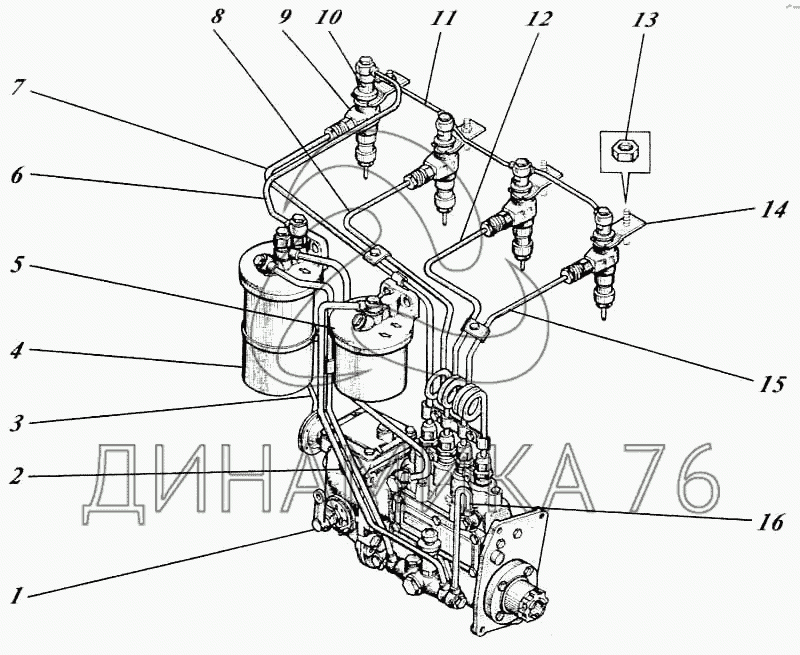 8
9
10
11
12
13
7
6
14
5
4
15
3
2
ДИНАМИКА 76
16
1