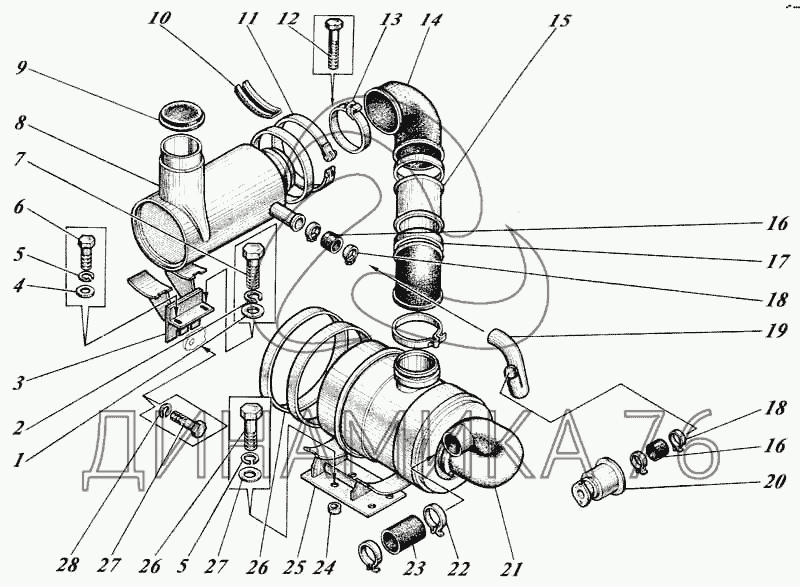 10 11 12 13 14 15
9
8
7
6
5
4
3
2
1
16
17
18
19
18
16
20
ДИНАМИКА 76
28 27 26 5 27 26 25 24 23 22 21