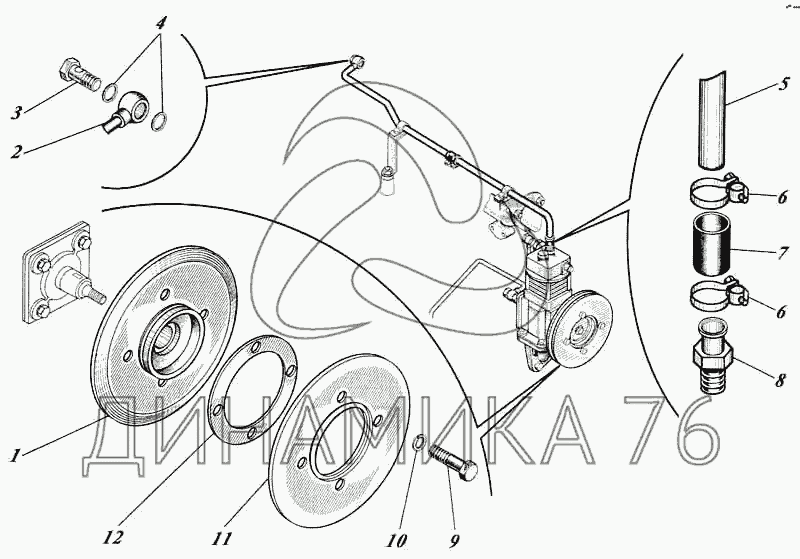 4
3
2
5
6
7
6
8
1
12
11
10
9
ДИНАМИКА 76