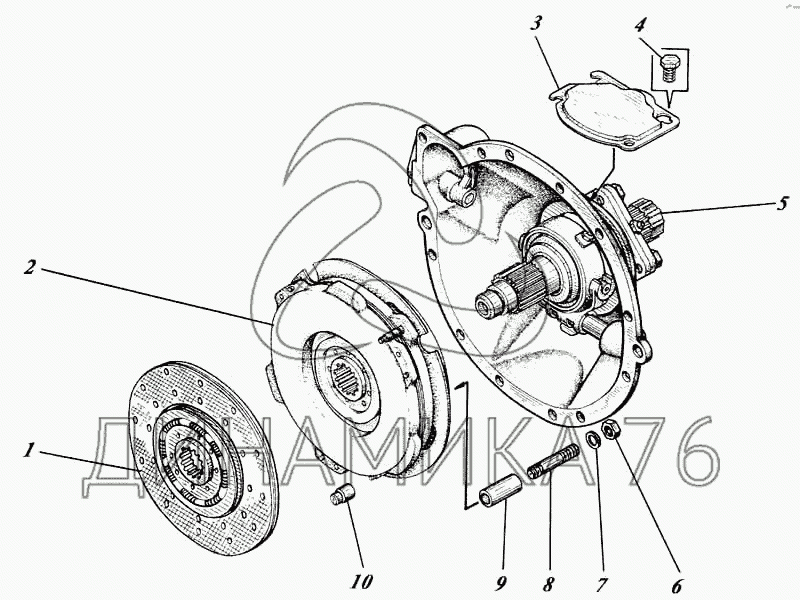 3
4
5
2
1
ДИНАМИКА76
10
9
8
7
6