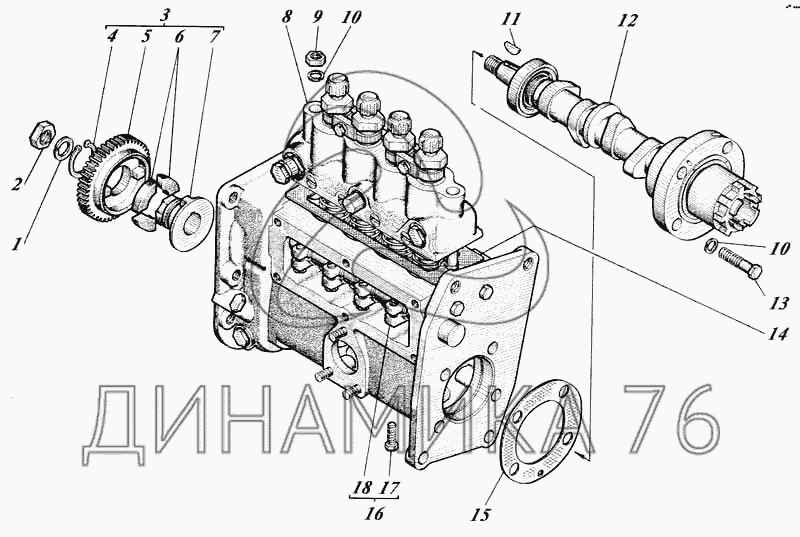 3
4 5 6 7
8 9 10
11 12
2
1
10
13
14
ДИНАМИКА 76
18 17
16
15