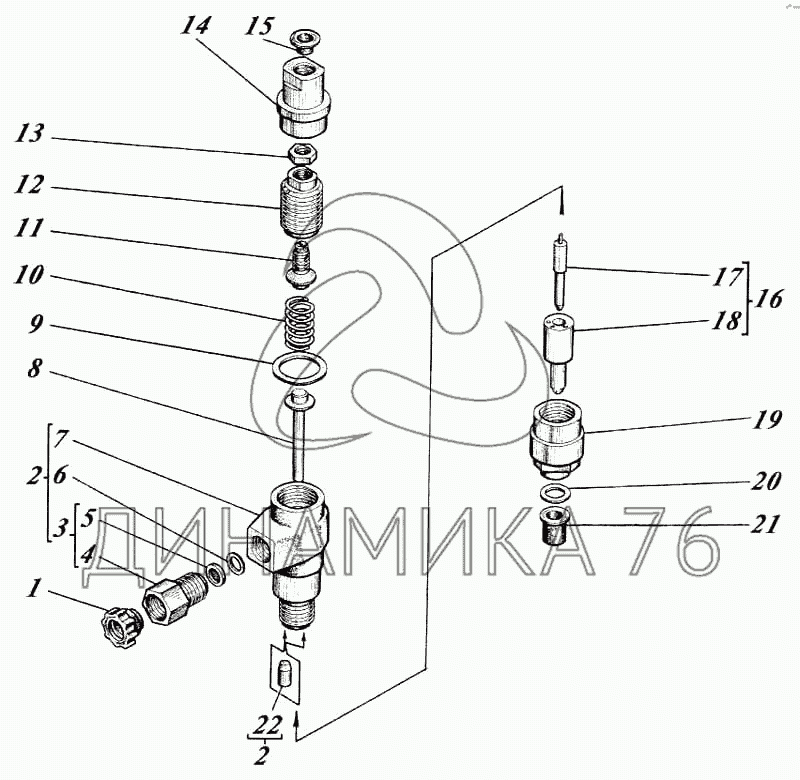 14
15
13
12
11
10
9
8
7
2
6
3
5
4
1
17
16
18
19
20
21
$\frac{22}{2}$
ДИНАМИКА 76