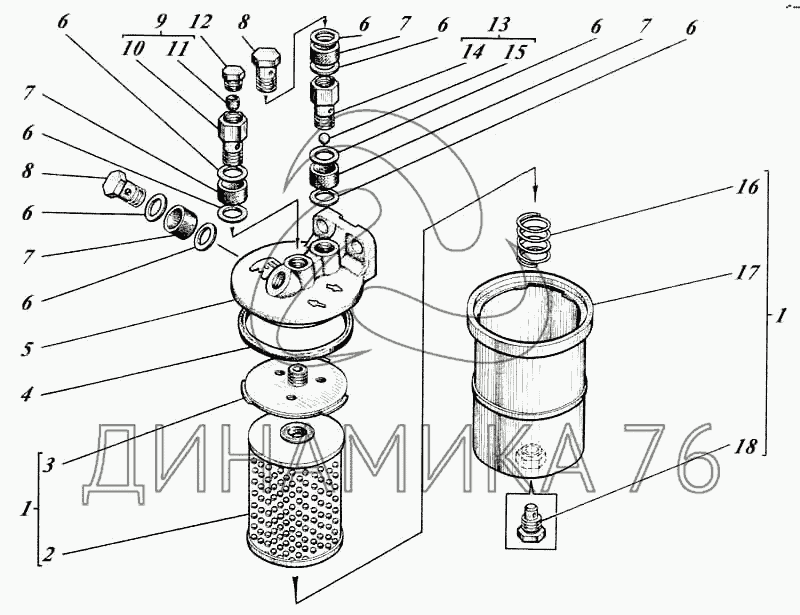 6
9
10
11
12
8
6
7
6
13
14
15
6
7
6
7
6
8
6
7
6
5
4
3
1
2
16
17
1
18
ДИНАМИКА 76