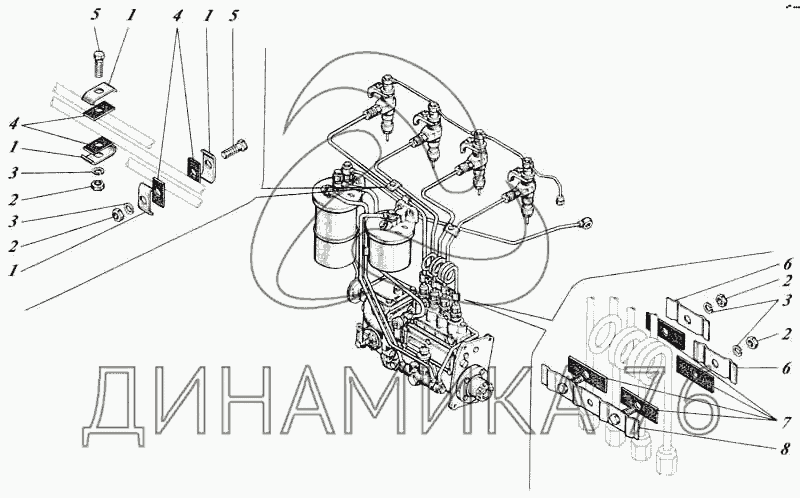 5
1
4
1
5
4
1
3
2
3
2
1
6
2
3
2
6
7
8
ДИНАМИКА 76