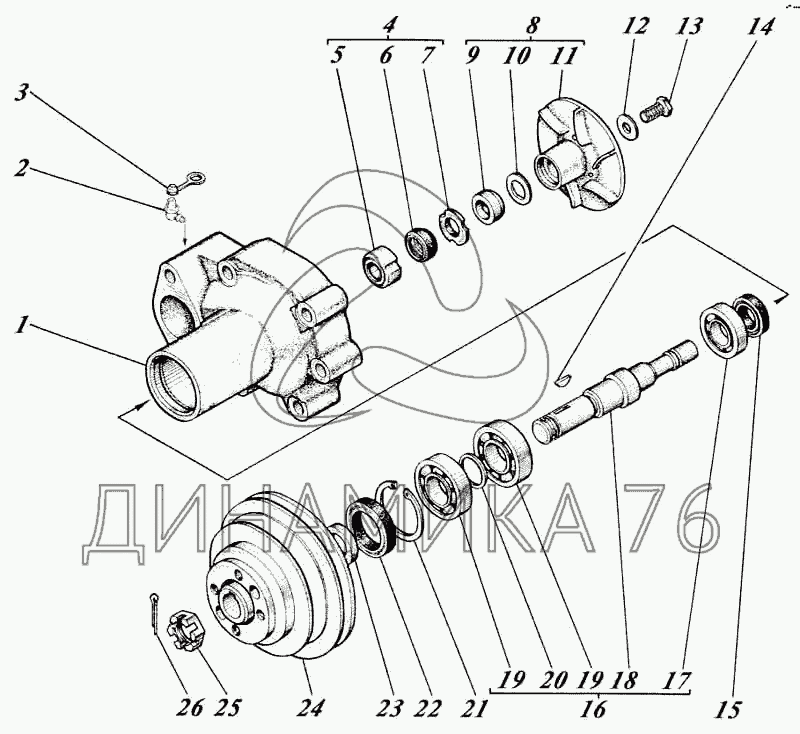 4
5 6 7
8
9 10 11
12 13 14
3
2
1
ДИНАМИКА 76
26 25 24 23 22 21 19 20 19 18 17
16
15