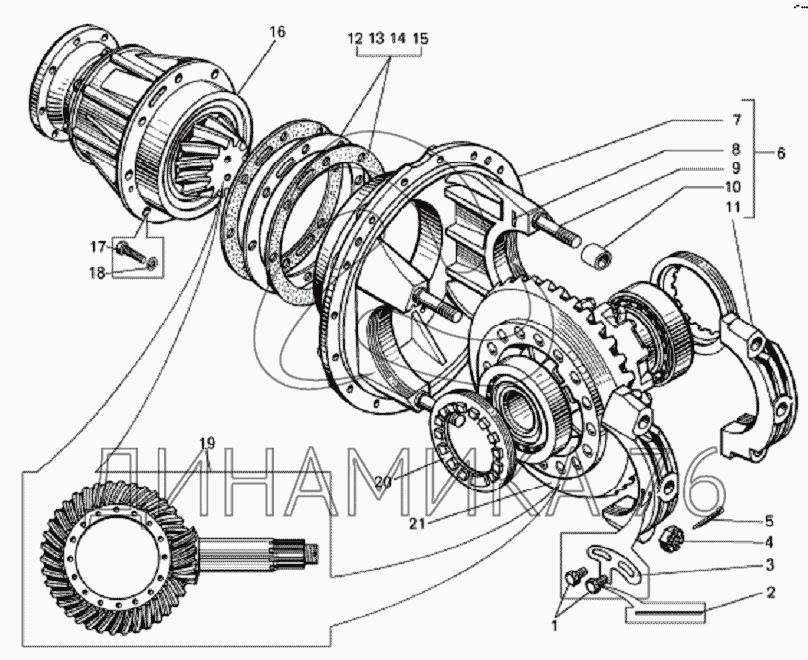 16
12 13 14 15
7
8
9
10
11
6
17
18
19
20
21
5
4
3
2
1
ДИНАМИКА 76