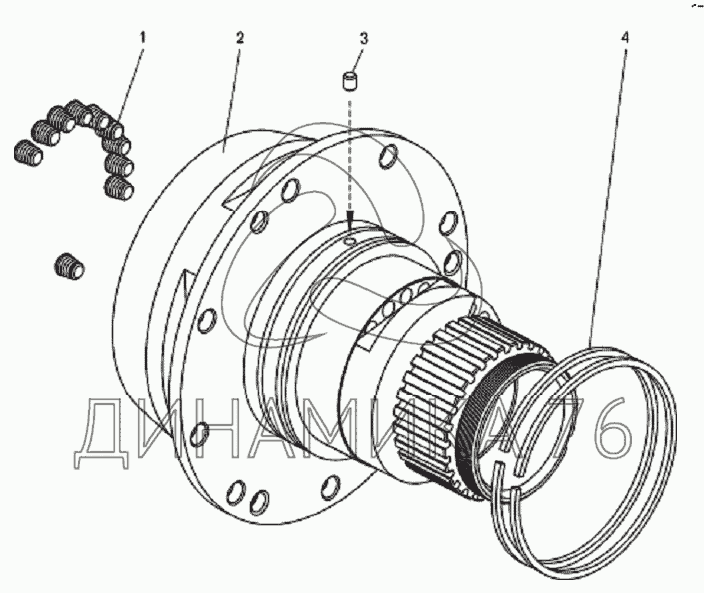 1
2
3
4
ДИНАМИКА 76