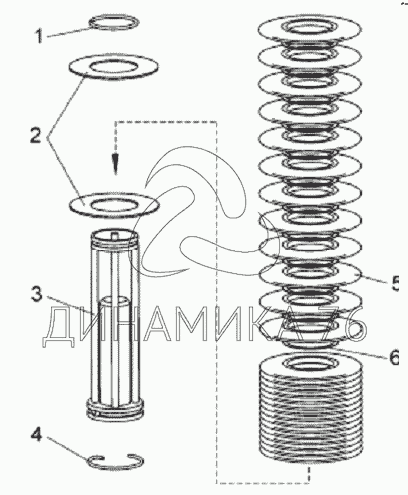 1
2
3
4
5
6
ДИНАМИКА 76