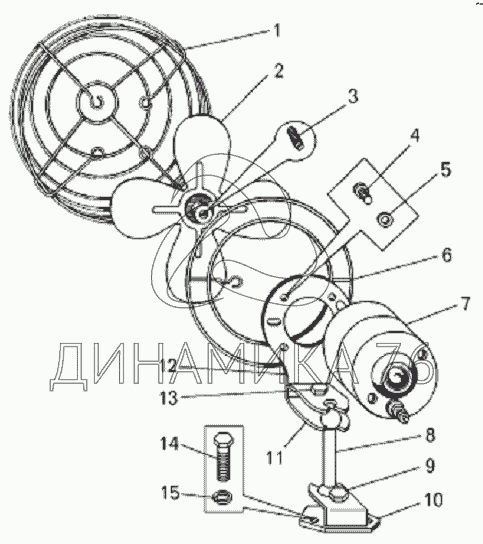 1
2
3
4
5
6
7
ДИНАМИКА 76
12
13
14
11
8
9
15
10