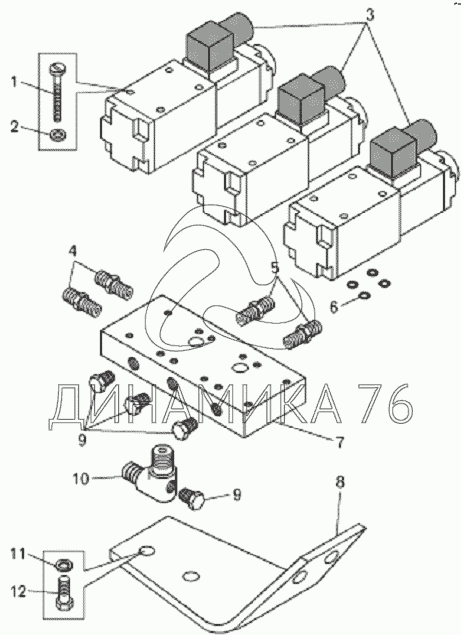 3
1
2
4
5
6
ДИНАМИКА 76
9
7
10
9
8
11
12