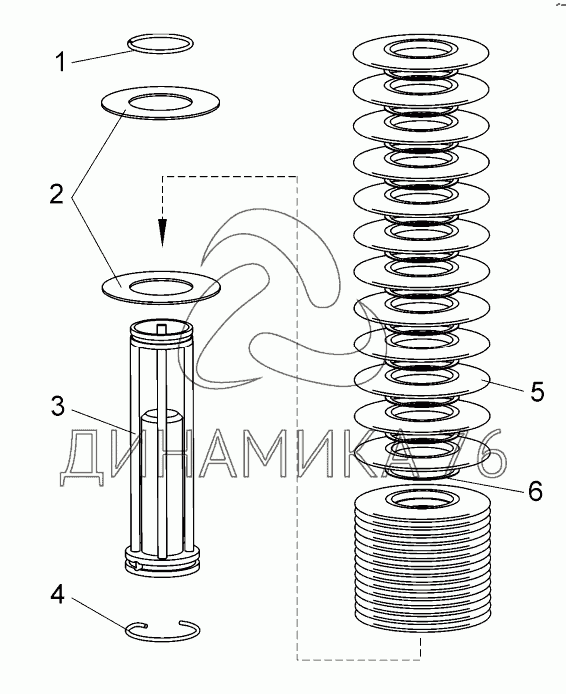 1
2
3
4
5
6
ДИНАМИКА 76