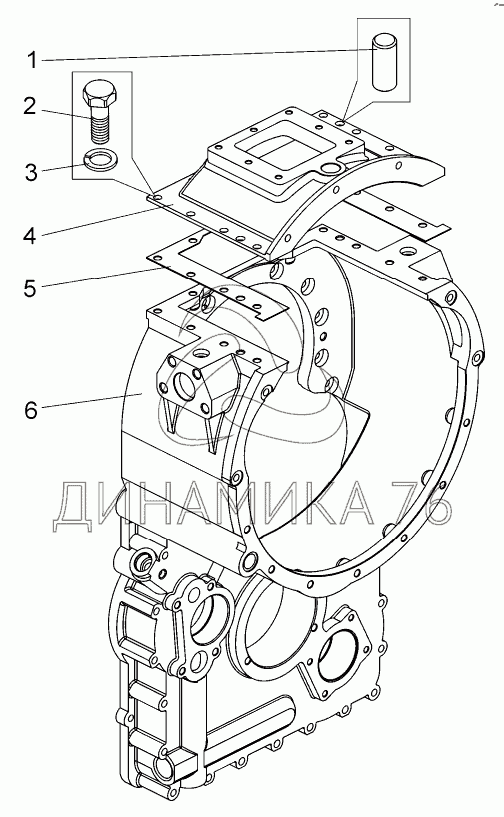 1
2
3
4
5
6
ДИНАМИКА 76