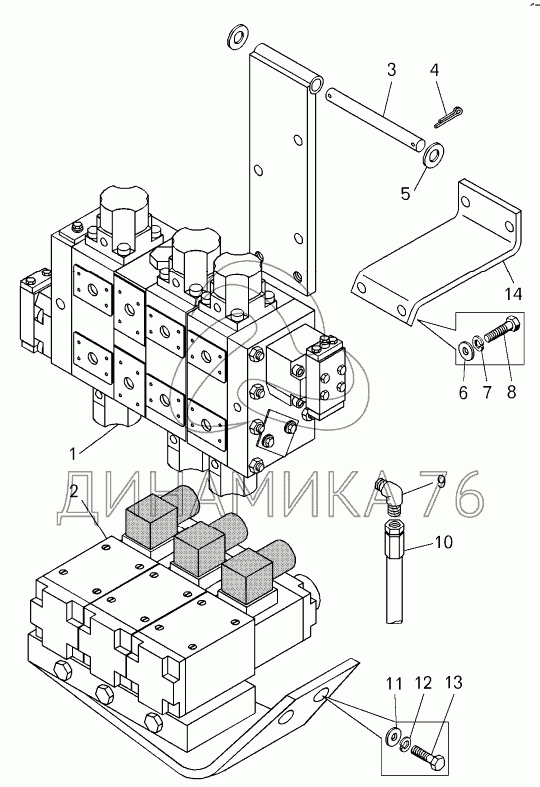 3
4
5
14
6
7
8
1
ДИНАМИКА 76
2
9
10
11
12
13