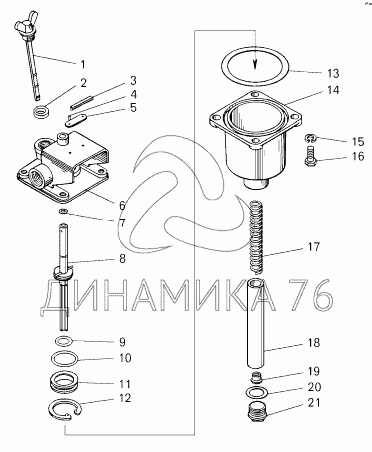 1
2
3
4
5
6
7
8
9
10
11
12
13
14
15
16
17
18
19
20
21
ДИНАМИКА 76