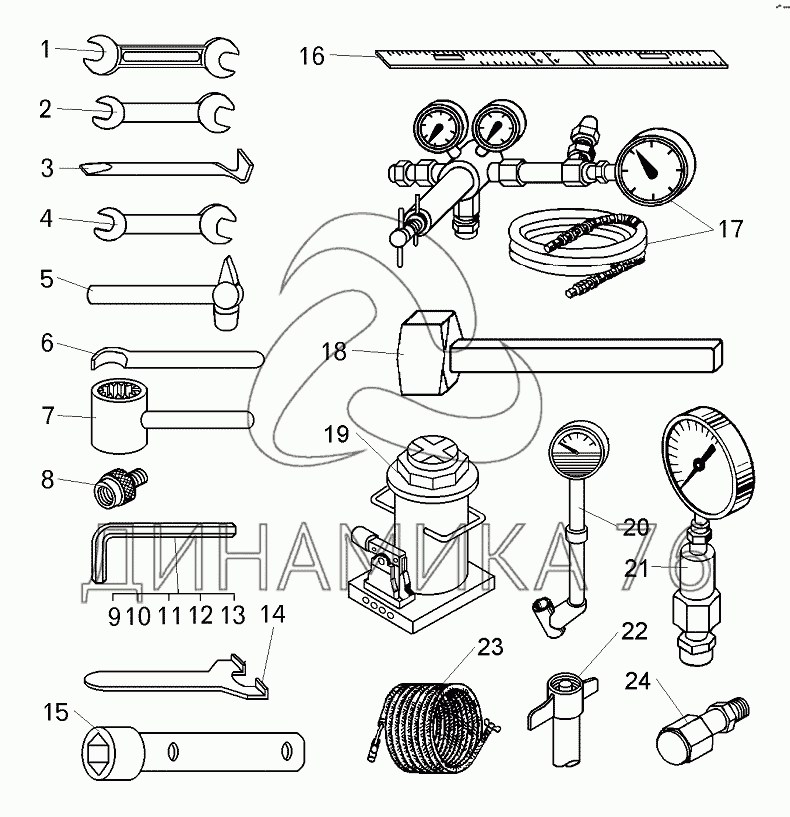 1
2
3
4
5
6
7
8
9 10 11 12 13
14
15
16
17
18
19
20
21
22
23
24
ДИНАМИКА 76