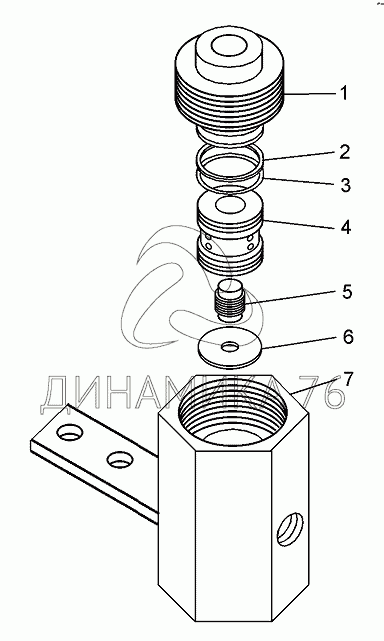 1
2
3
4
5
6
7
ДИНАМИКА 76