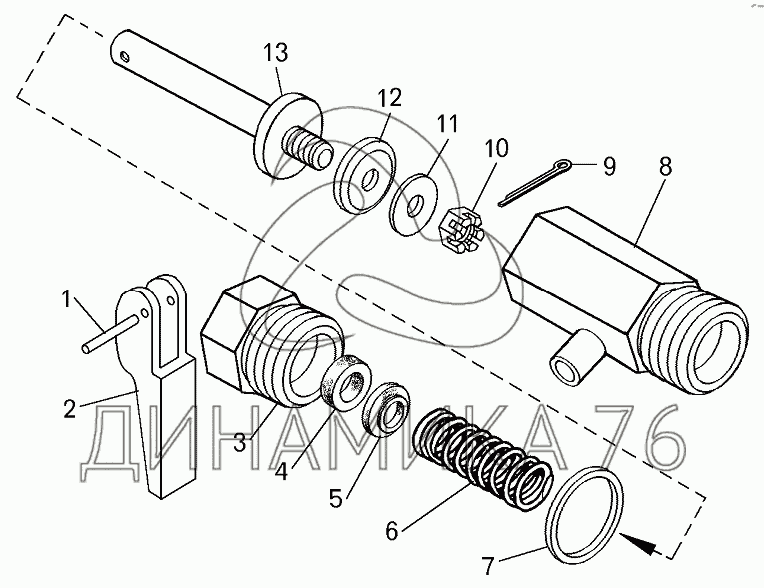 13
12
11
10
9
8
1
2
3
4
5
6
7
ДИНАМИКА 76