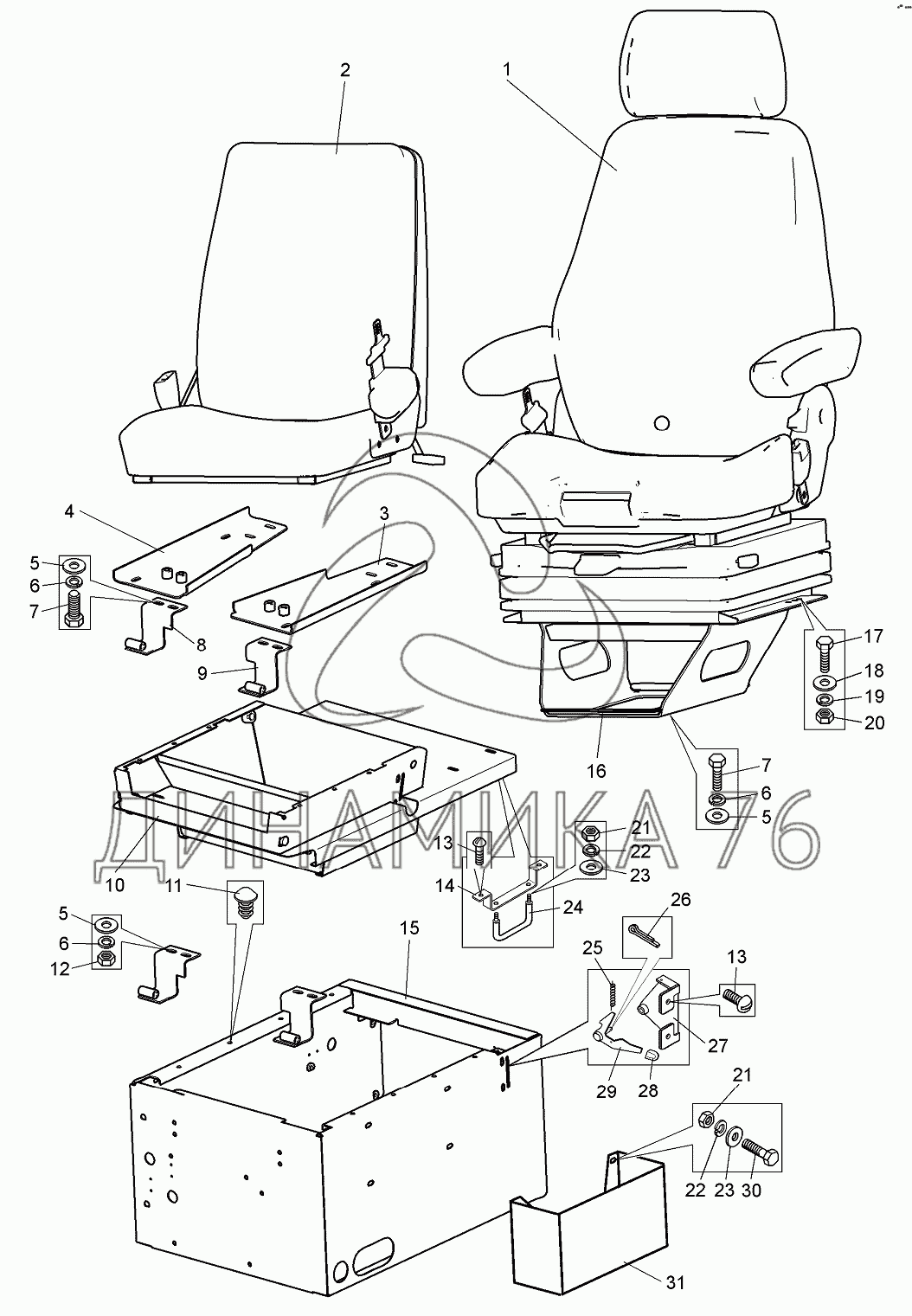 2
1
4
3
5
6
7
8
9
17
18
19
20
16
7
6
5
ДИНАМИКА 76
10
11
13
14
21
22
23
24
5
6
12
15
26
25
13
27
29
28
21
22
23
30
31