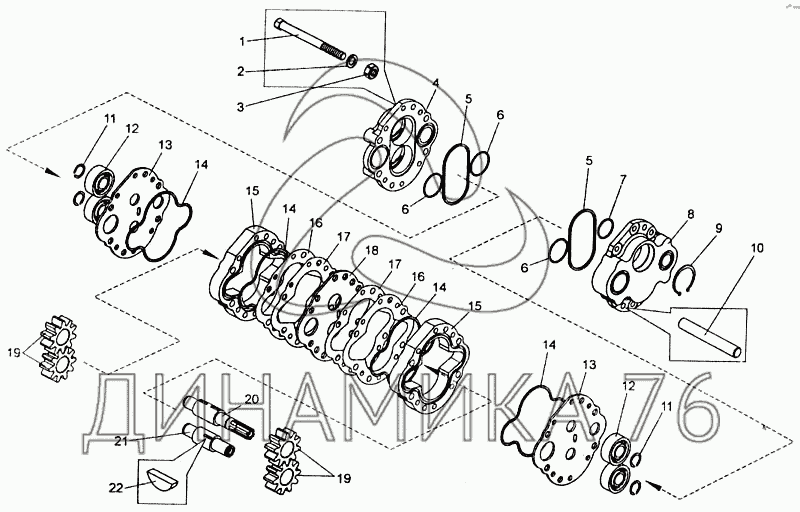 1
2
3
4
5
6
6
11
12
13
14
15
14
16
17
18
17
16
14
15
5
7
8
9
10
6
19
20
21
22
19
14
13
12
11
ДИНАМИКА 76