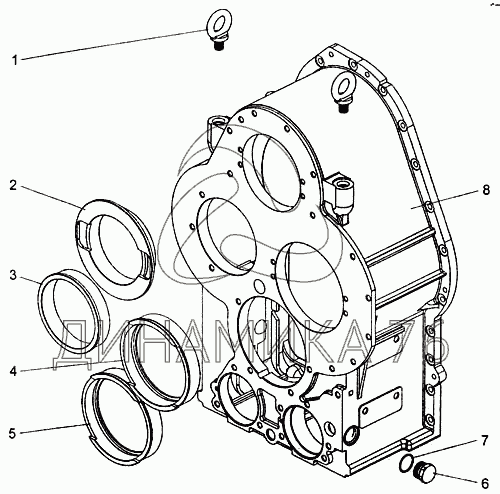 1
2
3
4
5
8
7
6
ДИНАМИКА 76