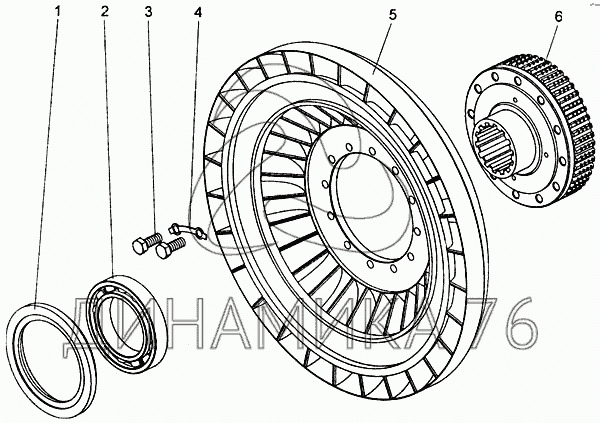 1
2
3
4
5
6
ДИНАМИКА 76