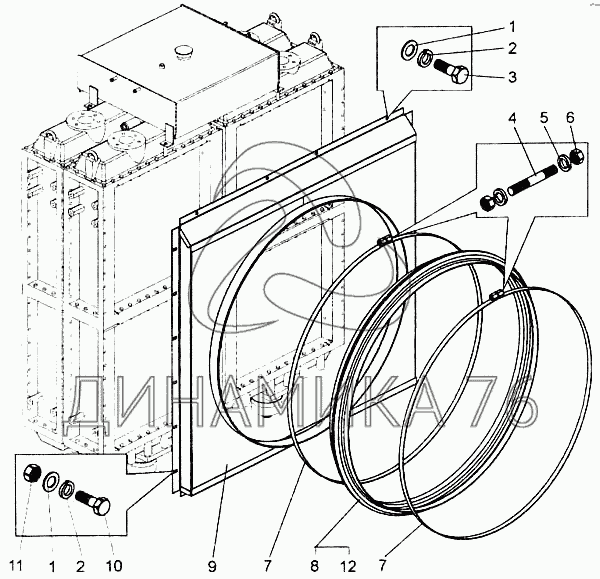 1
2
3
4
5
6
ДИНАМИКА 76
11 1 2 10
9
7
8 12
7