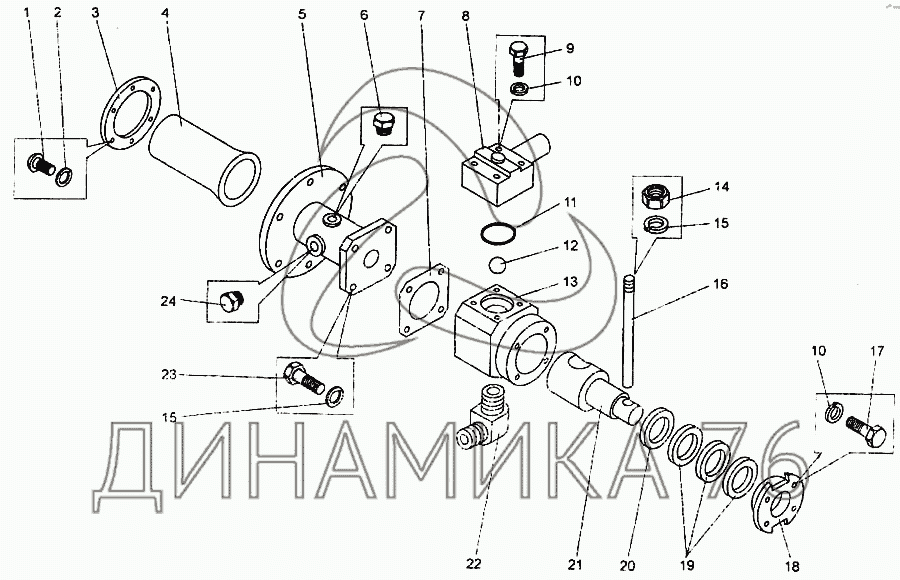 1 2 3 4 5 6 7 8 9 10 11 12 13 14 15 16 24 23 15 10 17 22 21 20 19 18

ДИНАМИКА76