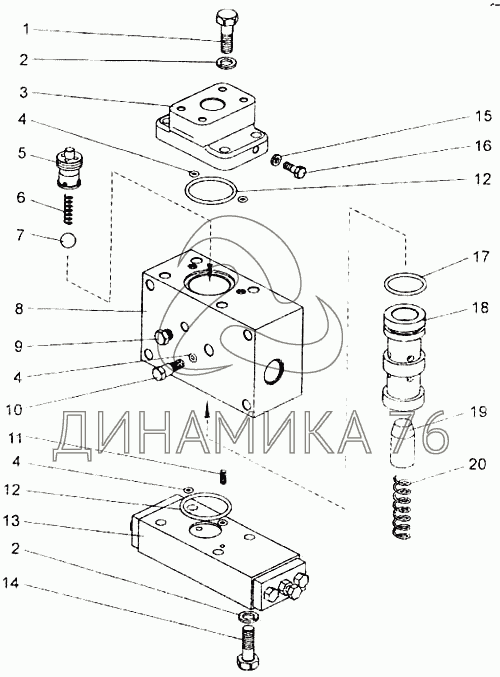 1
2
3
4
5
6
7
8
9
4
10
11
4
12
13
2
14
15
16
12
17
18
19
20
ДИНАМИКА 76