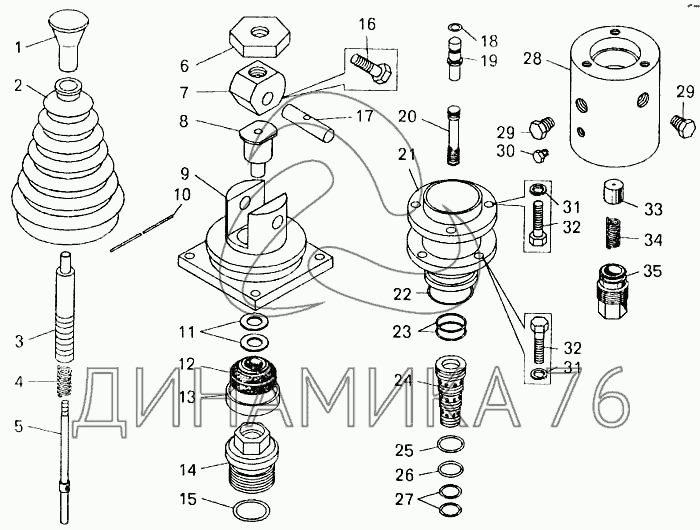 1
2
3
4
5
6
7
8
9
10
11
12
13
14
15
16
17
18
19
20
21
22
23
24
25
26
27
28
29
29
30
31
32
33
34
35
32
31
ДИНАМИКА 76