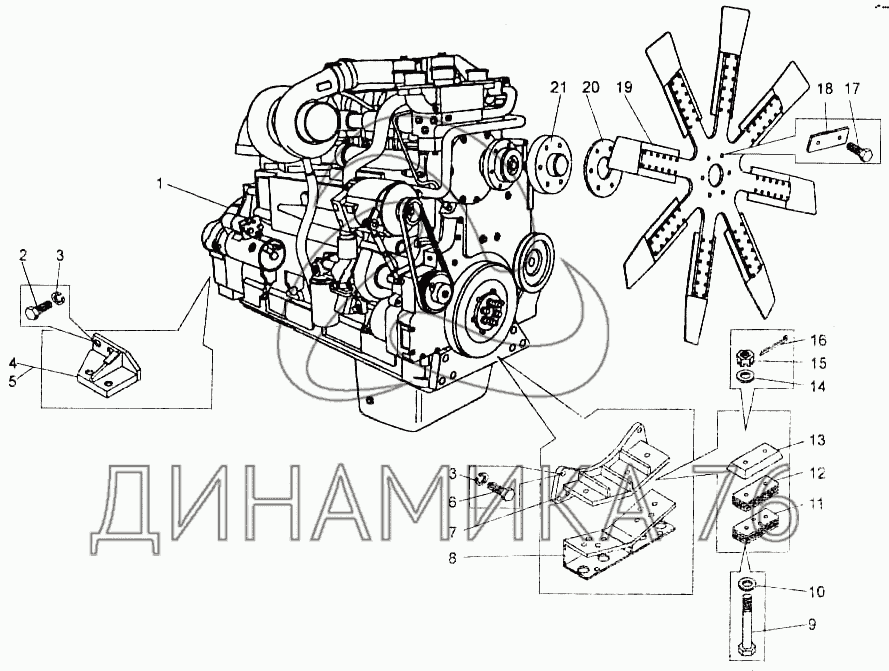 21 20 19 18 17

1

2 3

4
5

16
15
14

13
12
11

3
6
7
8

10
9

ДИНАМИКА 76