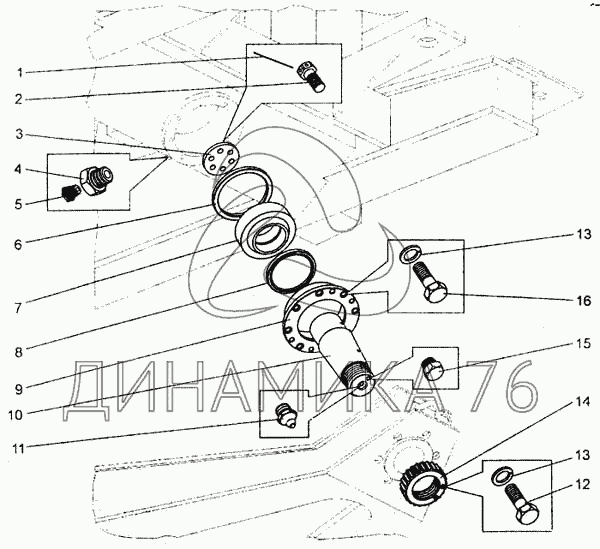 1
2
3
4
5
6
7
8
9
10
11
13
16
15
14
13
12
ДИНАМИКА 76