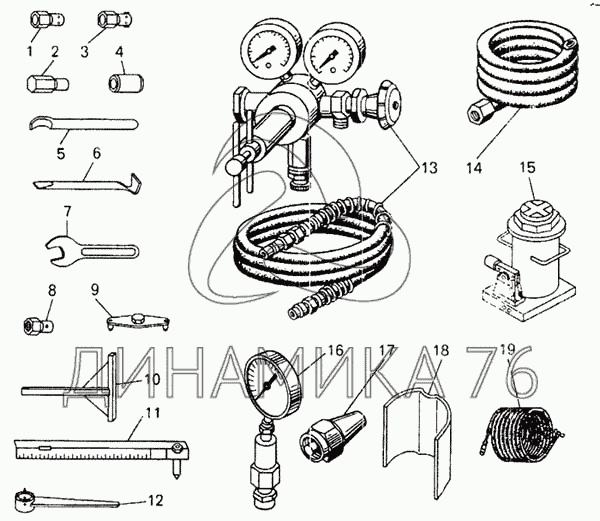 1
2
3
4
5
6
7
8
9
10
11
12
13
14
15
16
17
18
19
ДИНАМИКА 76