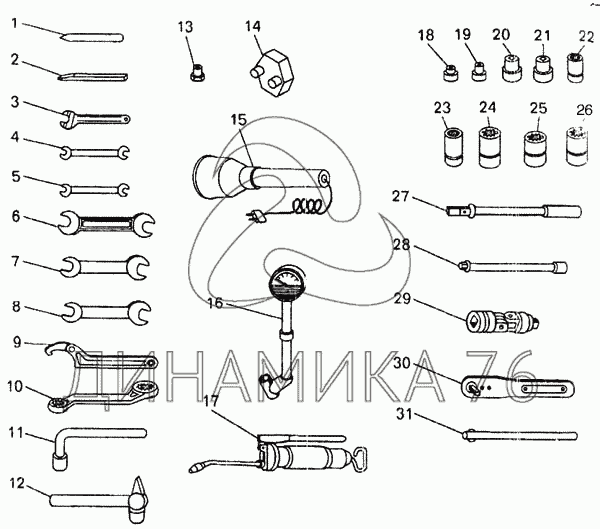 1
2
3
4
5
6
7
8
9
10
11
12
13
14
15
16
17
18
19
20
21
22
23
24
25
26
27
28
29
30
31
ДИНАМИКА 76