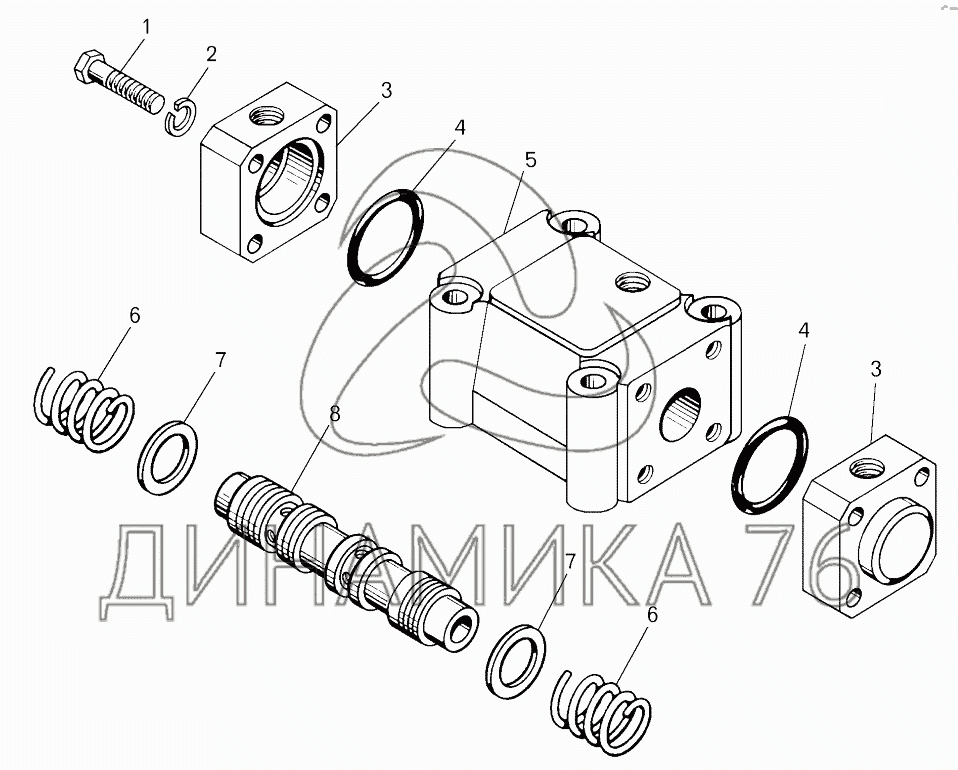 1
2
3
4
5
6
7
8
4
3
7
6
ДИНАМИКА 76