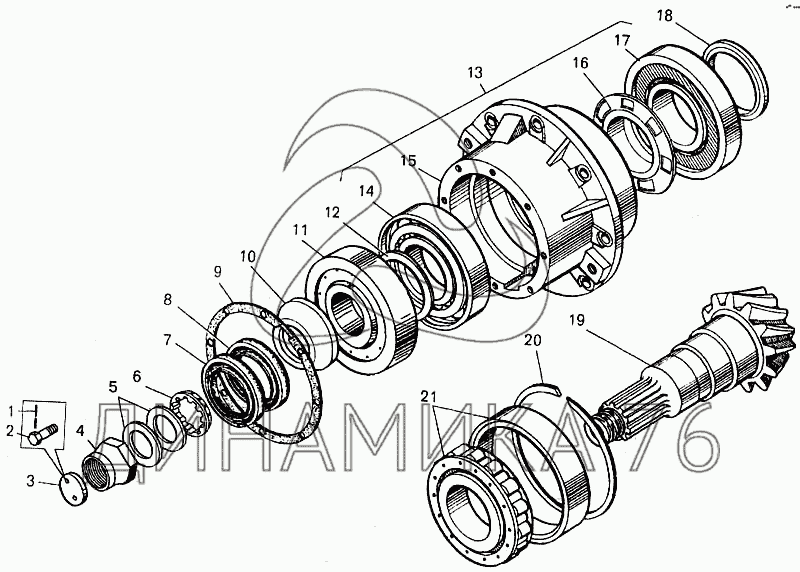 18
17
16
13
15
14
12
11
10
9
8
7
6
5
1
2
4
3
19
20
21
ДИНАМИКА 76