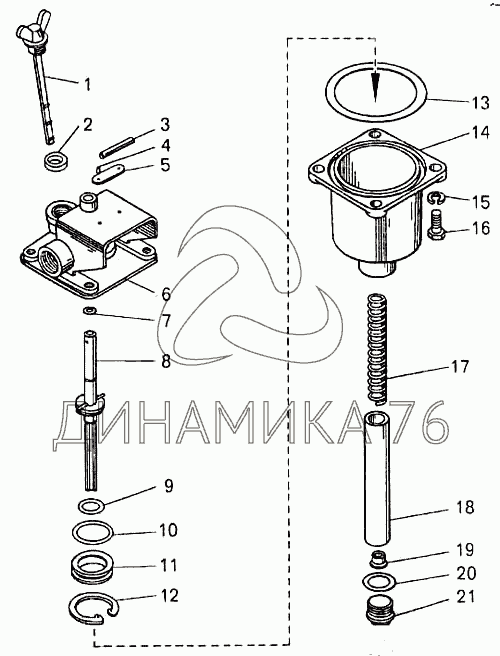 1
2
3
4
5
6
7
8
9
10
11
12
13
14
15
16
17
18
19
20
21
ДИНАМИКА 76