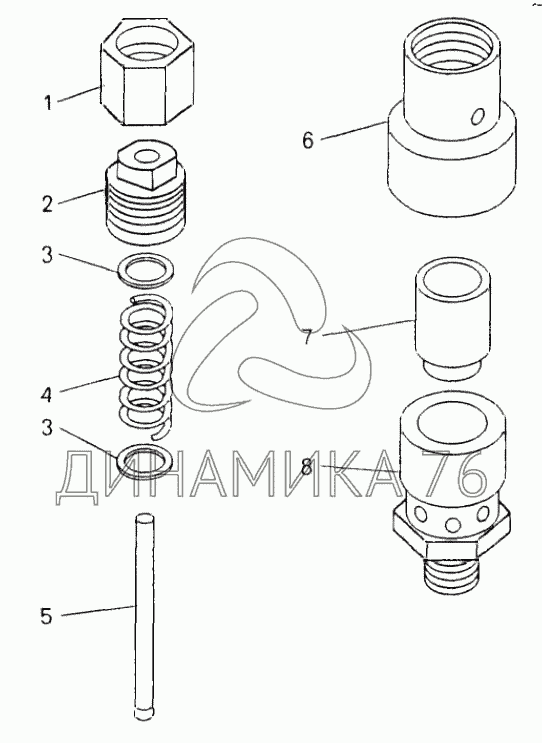 1
2
3
4
3
5
6
7
8
ДИНАМИКА 76