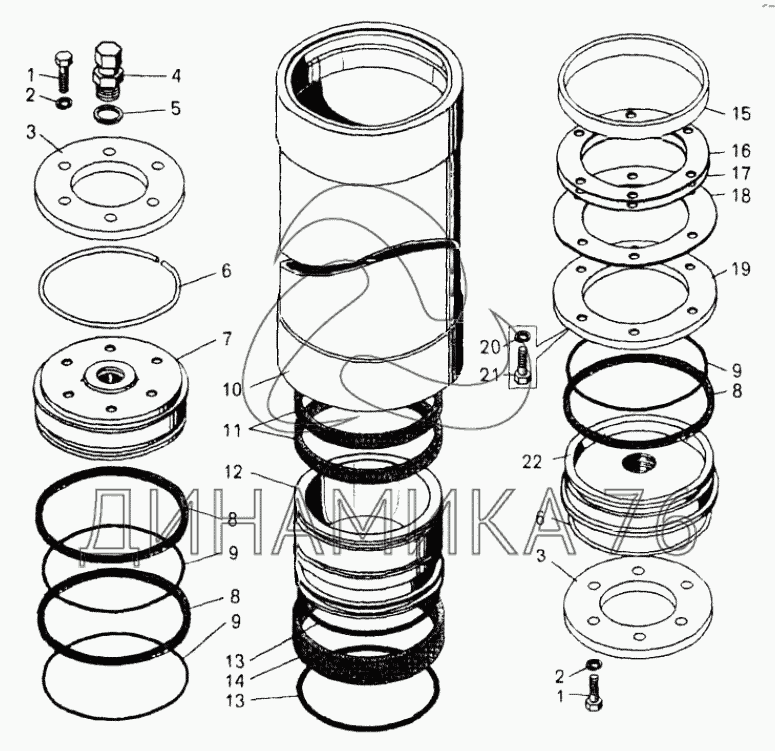 1
2
4
5
3
6
7
8
9
8
9
10
11
12
13
14
13
15
16
17
18
19
20
21
9
8
22
6
3
2
1
ДИНАМИКА 76