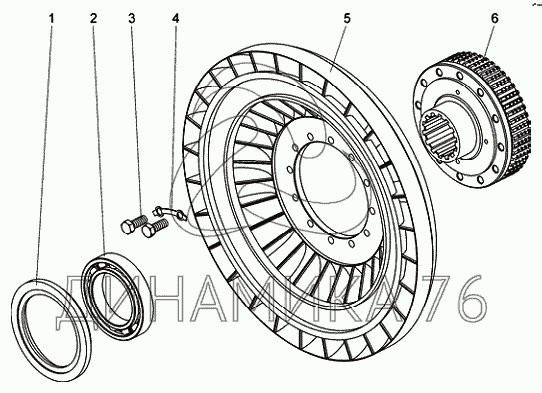 1
2
3
4
5
6
ДИНАМИКА 76