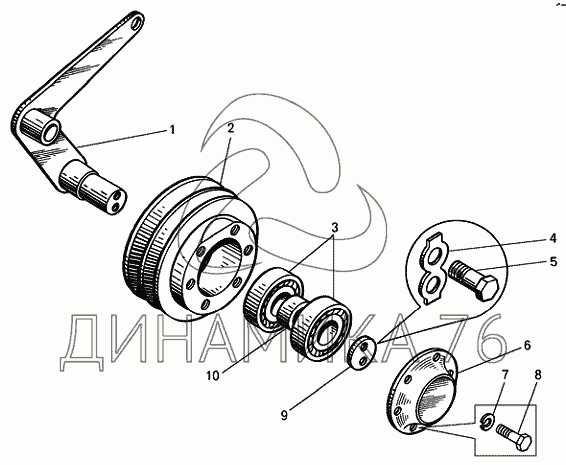 1
2
3
4
5
6
7
8
9
10
ДИНАМИКА 76