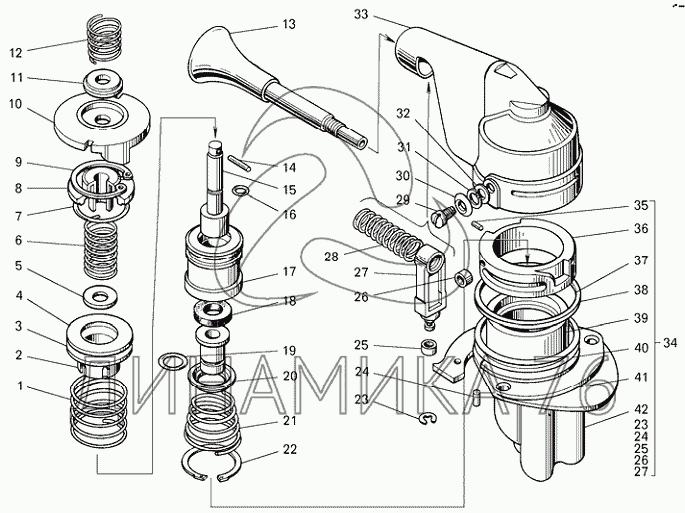 12
11
10
9
8
7
6
5
4
3
2
1
13
14
15
16
17
18
19
20
21
22
33
32
31
30
29
28
27
26
25
24
23
35
36
37
38
39
40
41
42
23
24
25
26
27
34
ДИНАМИКА 76