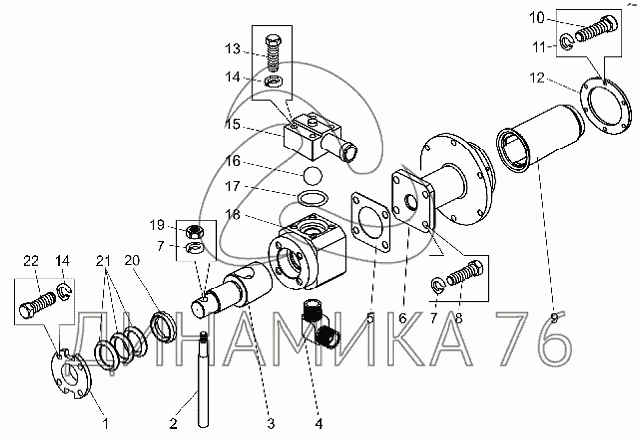 10
11
12
13
14
15
16
17
18
19
7
22
14
21
20
5
6
7
8
9
1
2
3
4
ДИНАМИКА 76