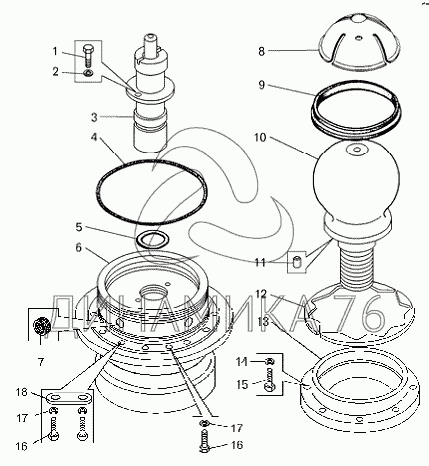 1
2
3
4
5
6
7
8
9
10
11
12
13
14
15
18
17
16
17
16
ДИНАМИКА 76